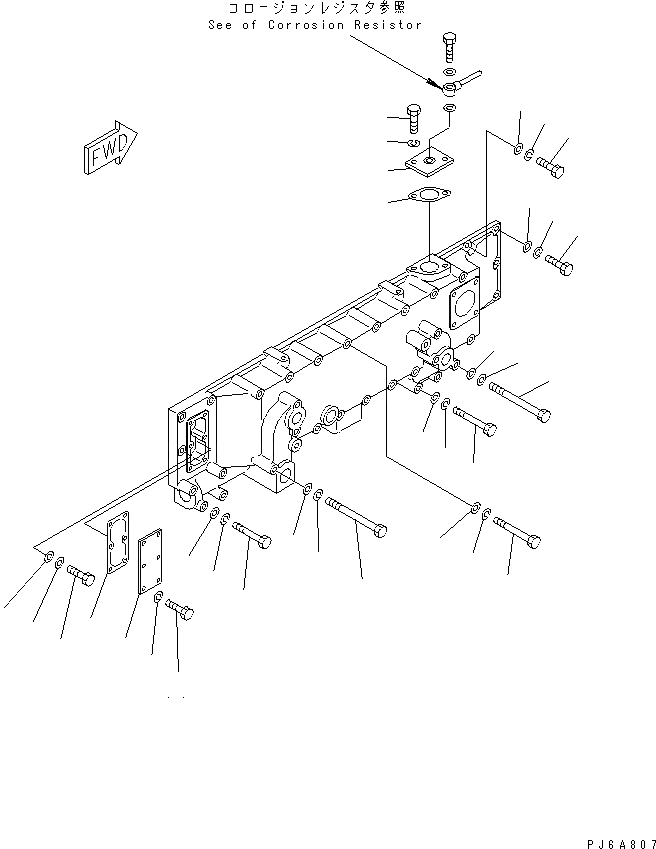 コロージョンレジスタ参照
See of Corrosion Resistor

FWD

PJ6A807