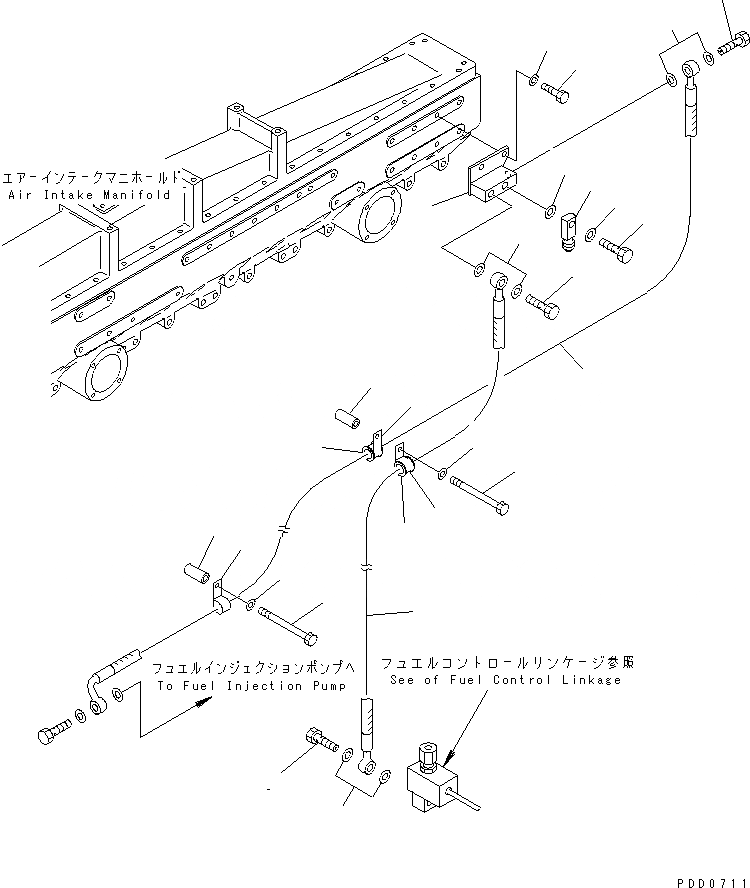 エアーインテークマニホールド
Air Intake Manifold

フュエルインジェクションポンプへ
To Fuel Injection Pump

フュエルコントロールリンケージ参照
See of Fuel Control Linkage

PDD0711