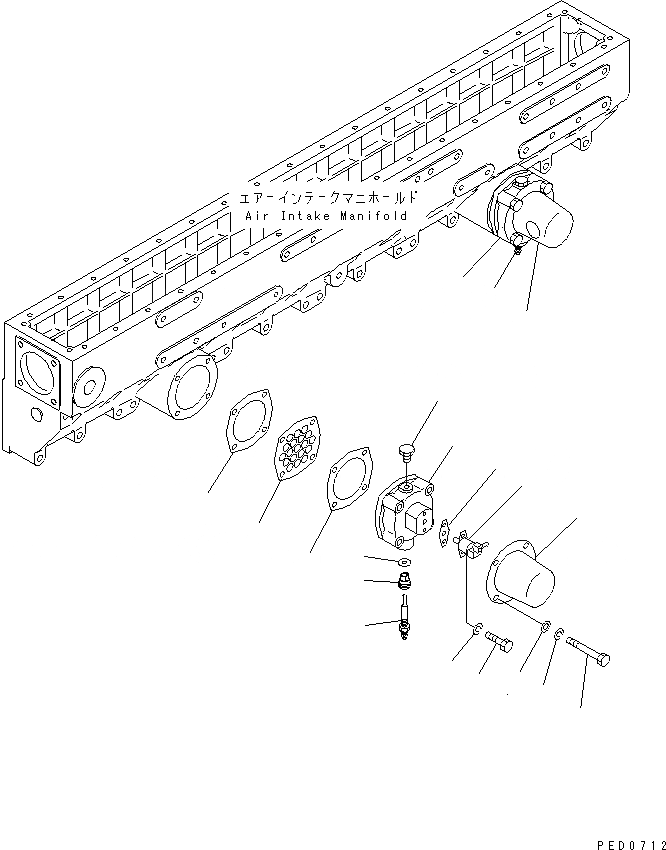 エアーインテークマニホールド
Air Intake Manifold

PED0712