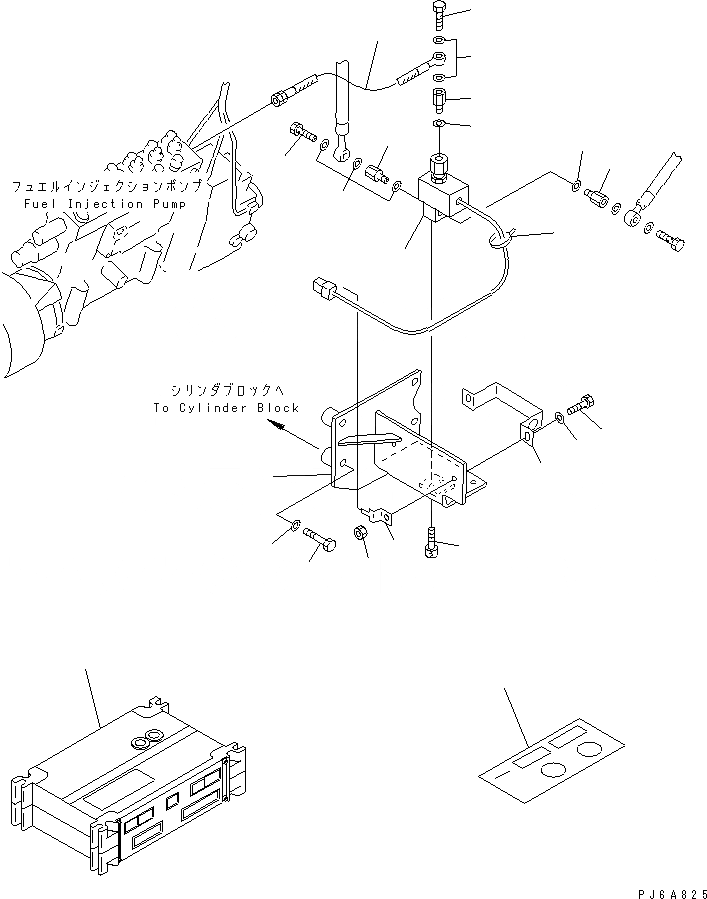 フュエルインジェクションポンプ
Fuel Injection Pump

シリンダブロックへ
To Cylinder Block

PJ6A825