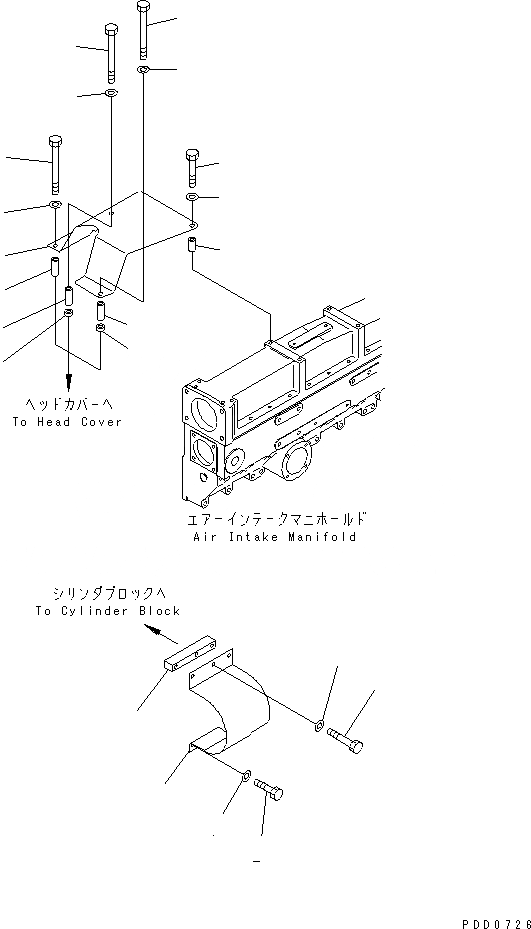 ヘッドカバーへ
To Head Cover

エアーインテークマニホールド
Air Intake Manifold

シリンダブロックへ
To Cylinder Block

PDD0726