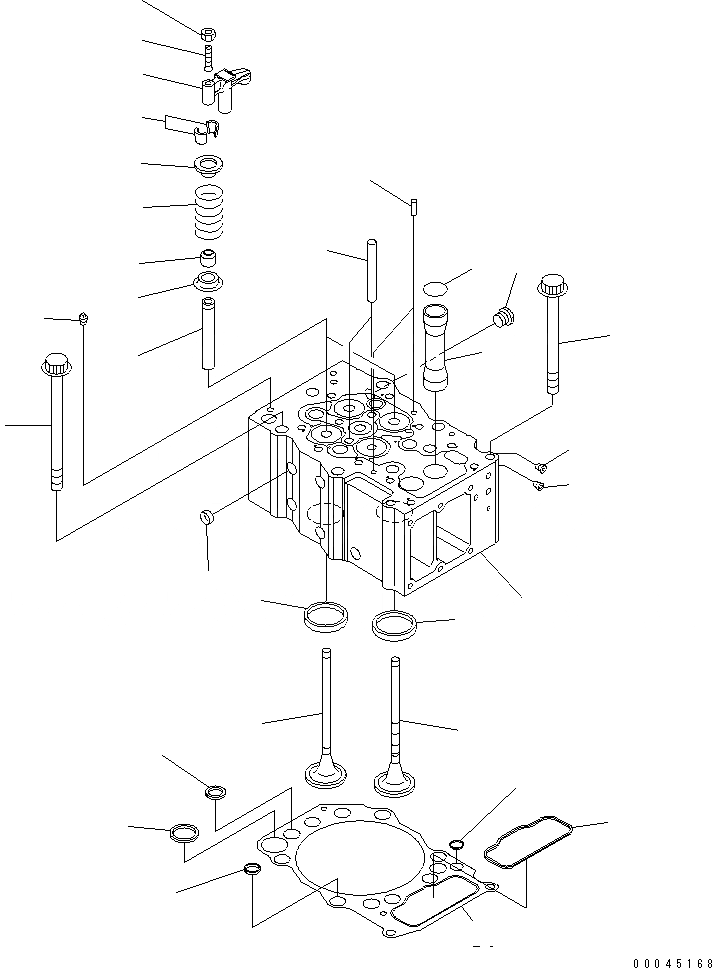 00045168