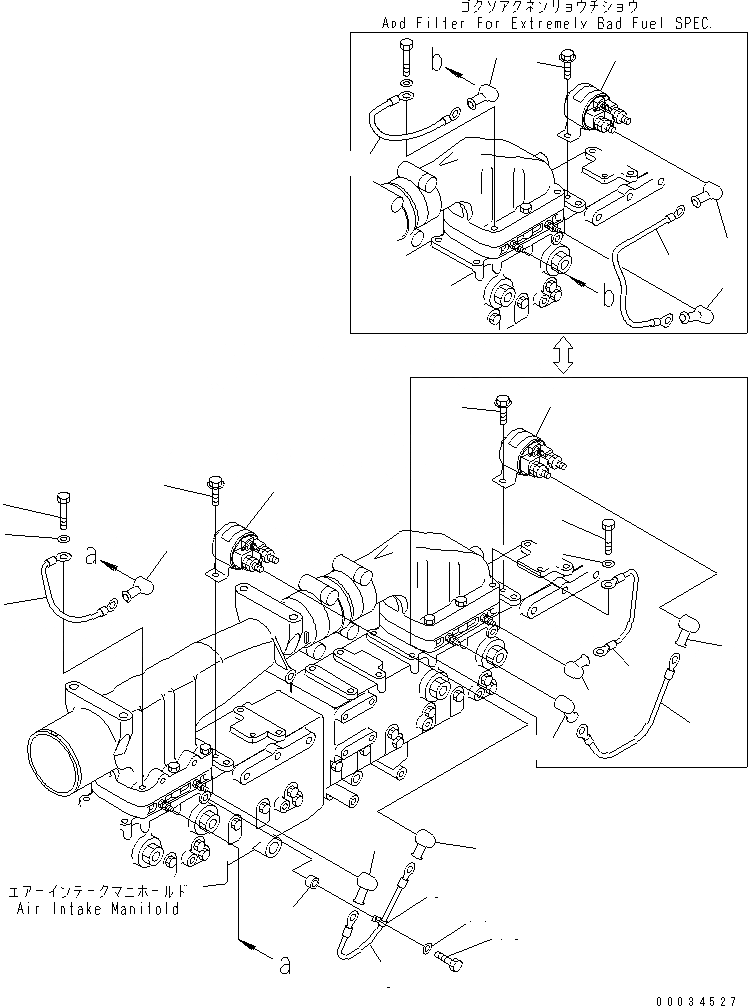 ゴクソアクネンリョウチショウ
Add Filter For Extremely Bad Fuel SPEC.

b

b

a

エアーインテークマニホールド
Air Intake Manifold

a

00034527