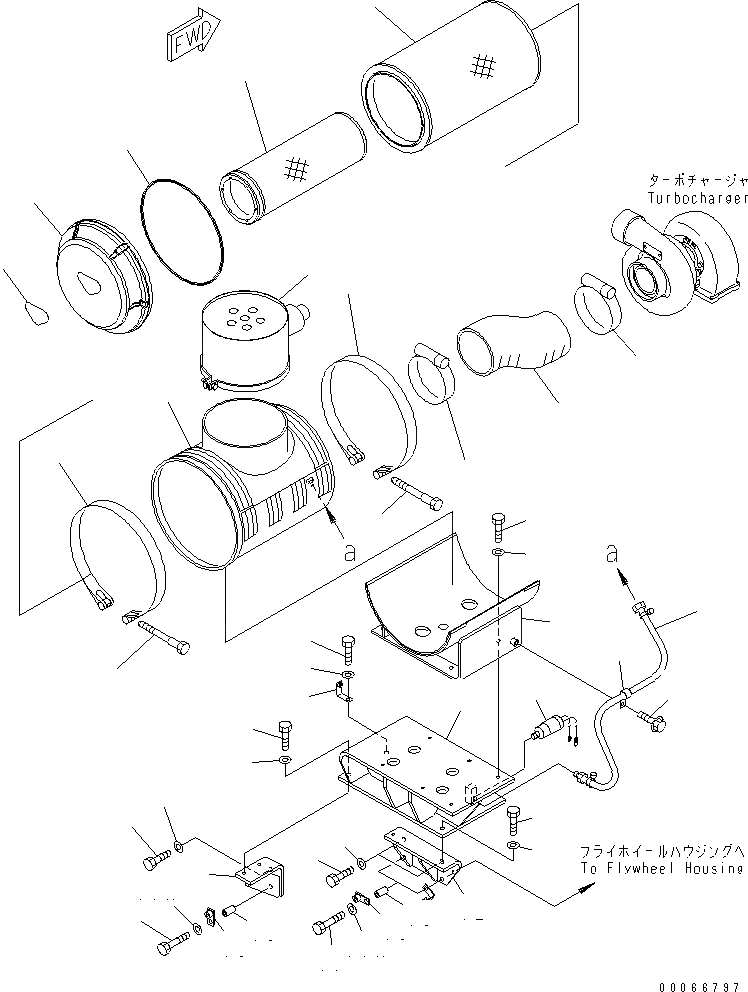 FWD

ターボチャージャ
Turbocharger

a

a

フライホイールハウジングへ
To Flywheel Housing

00066797