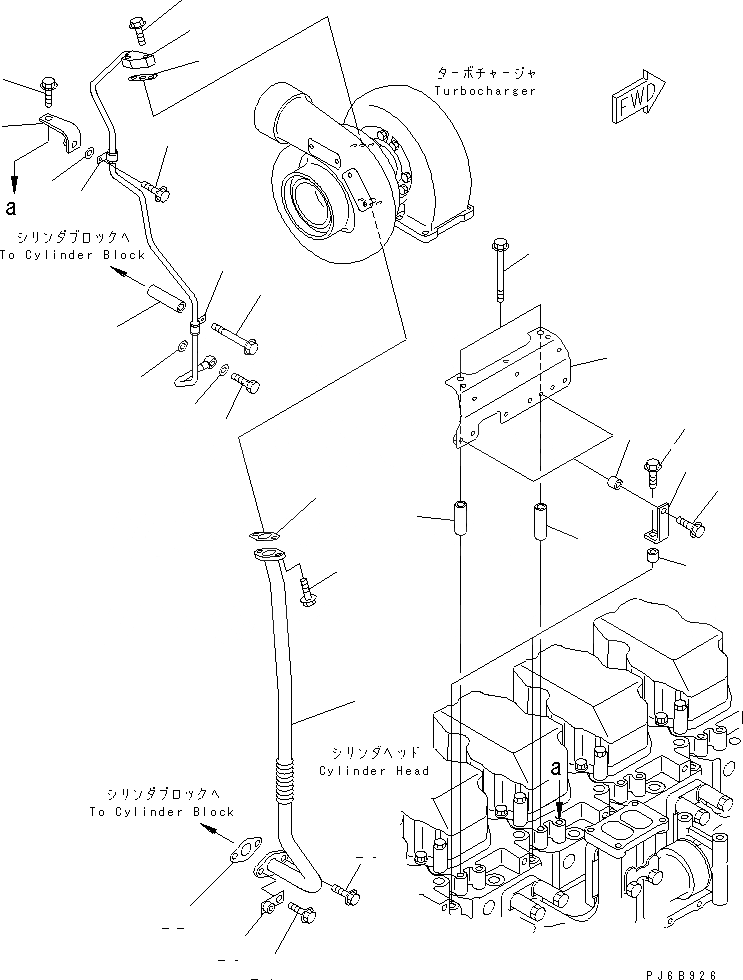 ターボチャージャ
Turbocharger

FWD

a

シリンダブロックへ
To Cylinder Block

シリンダヘッド
Cylinder Head

a

シリンダブロックへ
To Cylinder Block

PJ6B926