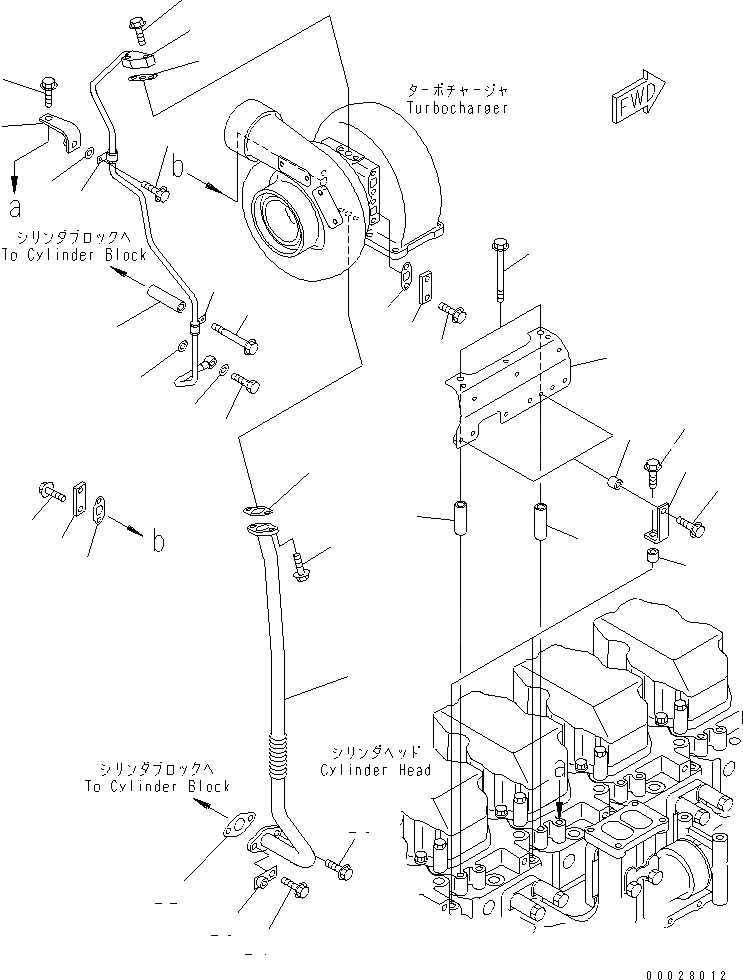 ターボチャージャ
Turbocharger

FWD

b

a

シリンダブロックへ
To Cylinder Block

b

シリンダヘッド
Cylinder Head

a

シリンダブロックへ
To Cylinder Block

00028012