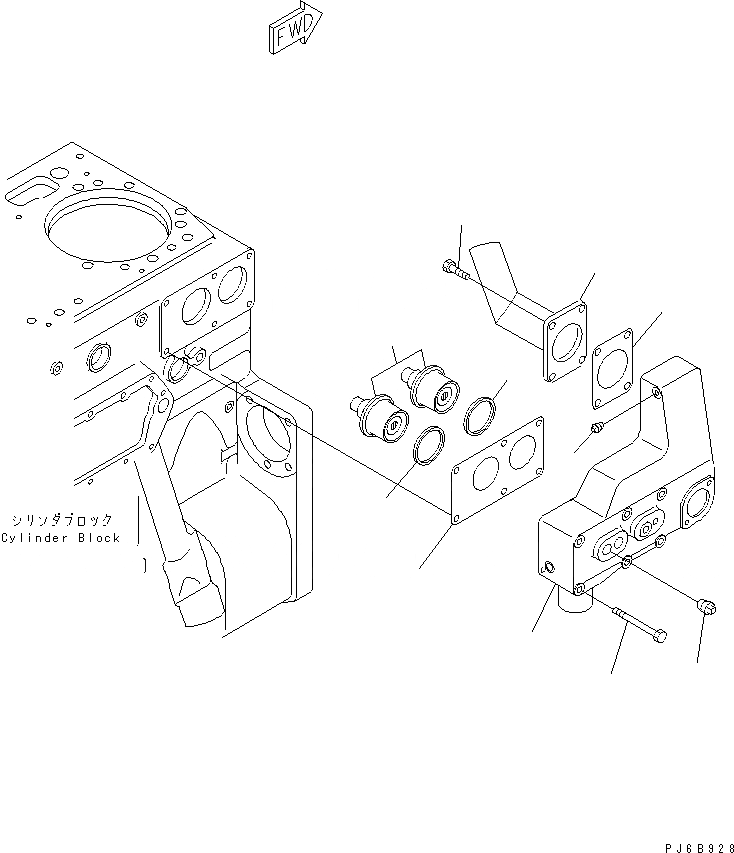 FWD

シリンダブロック
Cylinder Block

PJ6B928