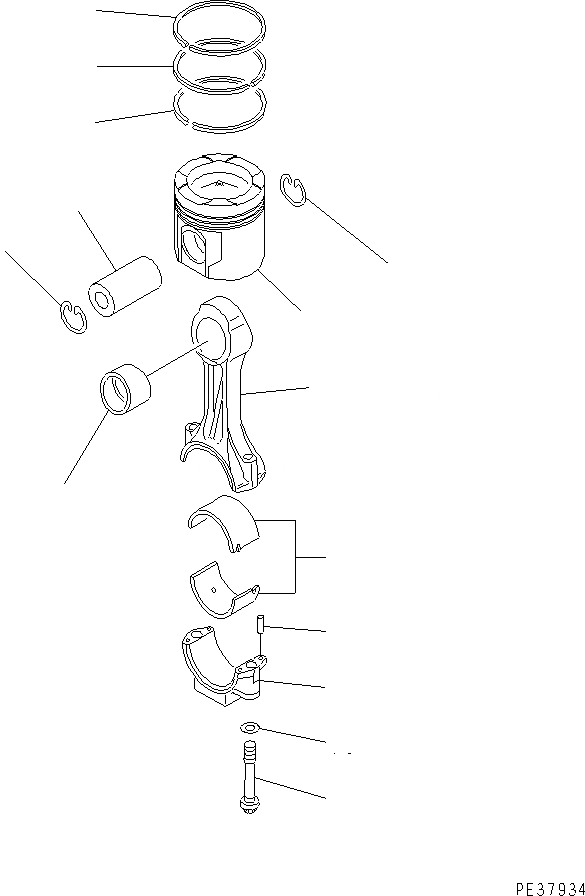 PE37934