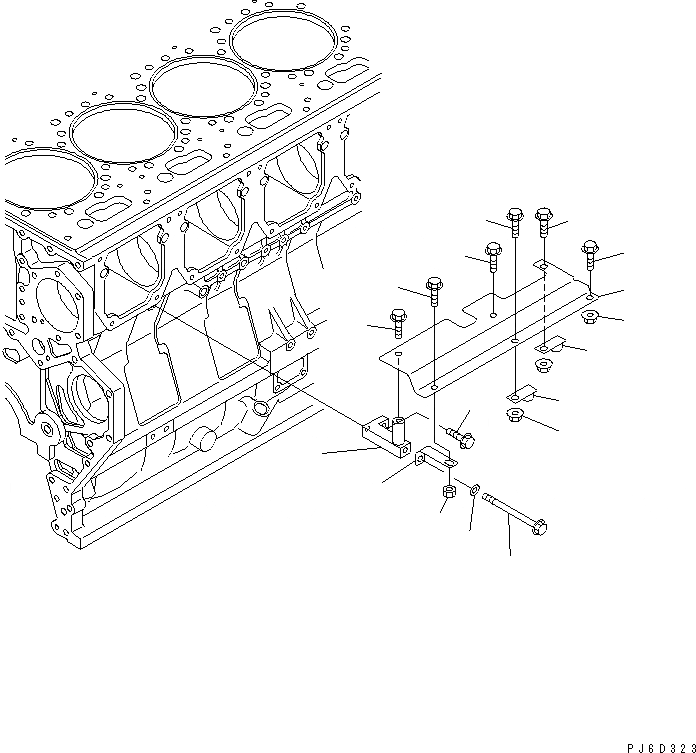 PJ6D323