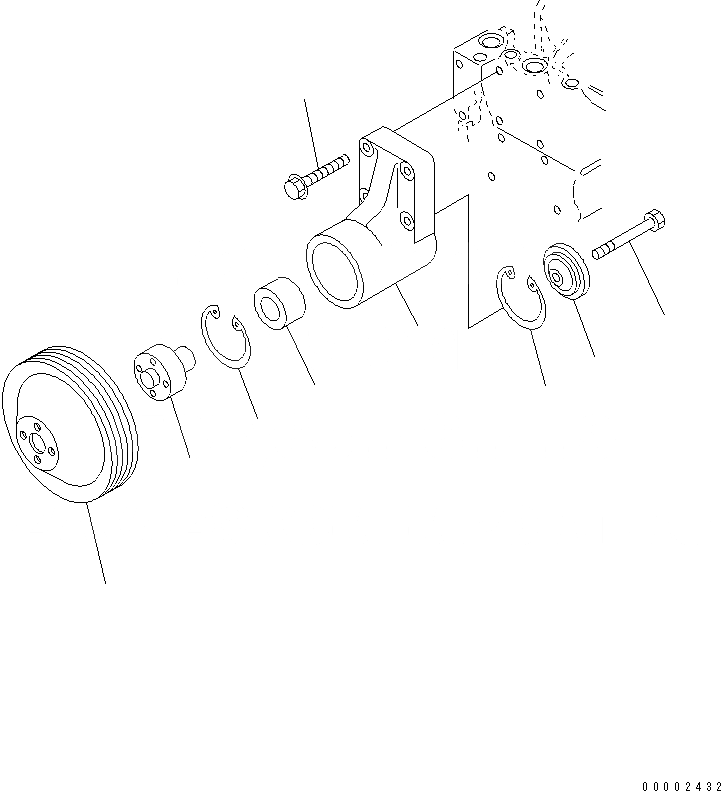 00002432