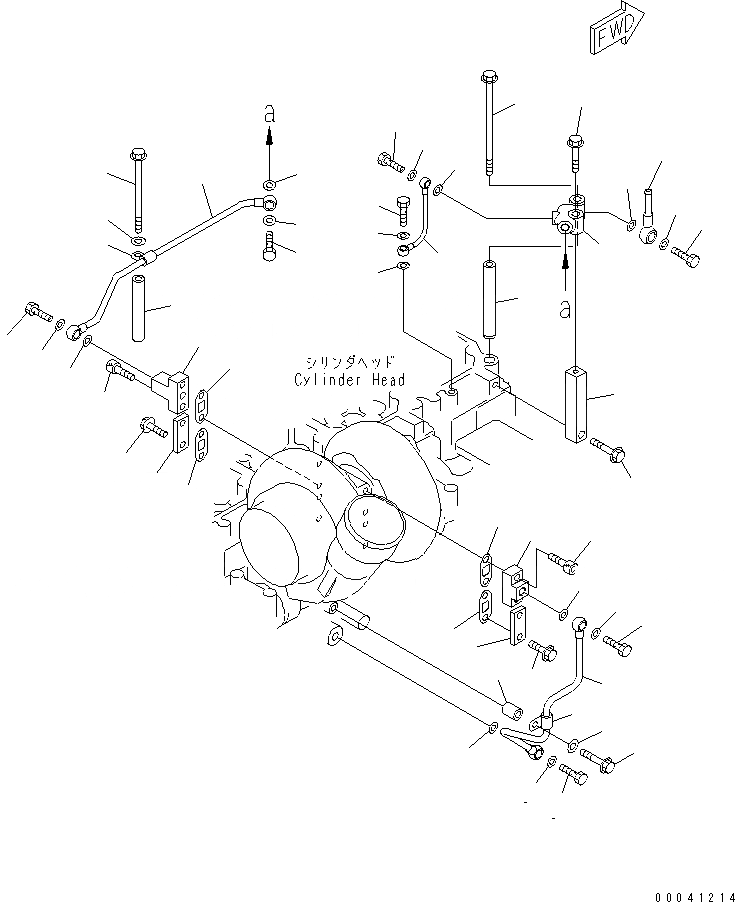 FWD

a

a

シリンダヘッド
Cylinder Head

00041214