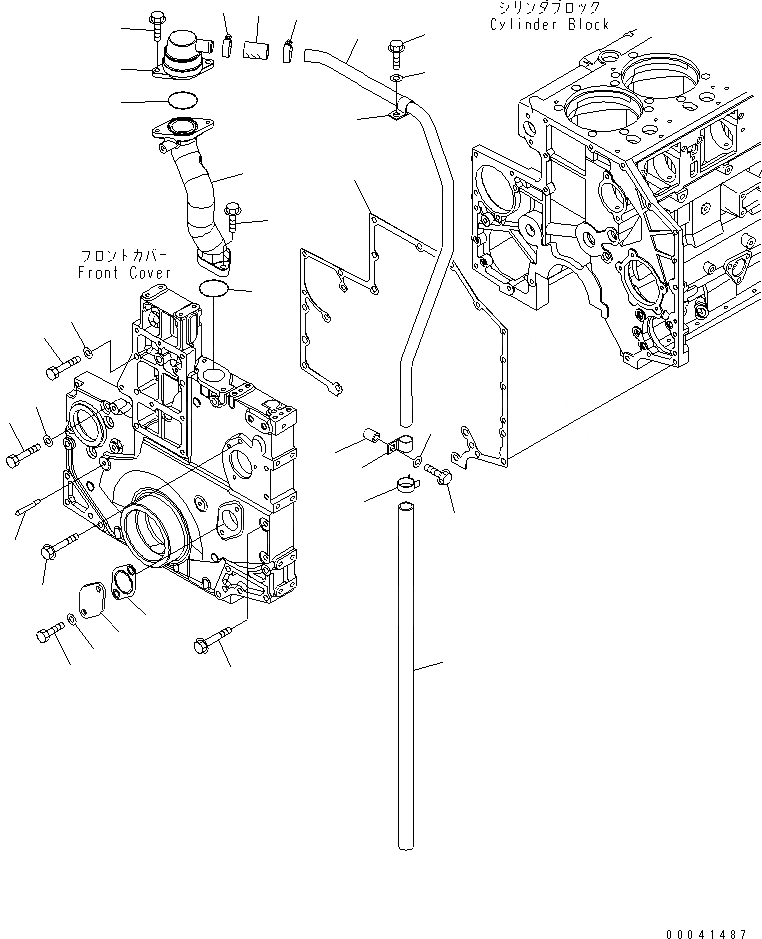 シリンダブロック
Cylinder Block

フロントカバー
Front Cover

00041487