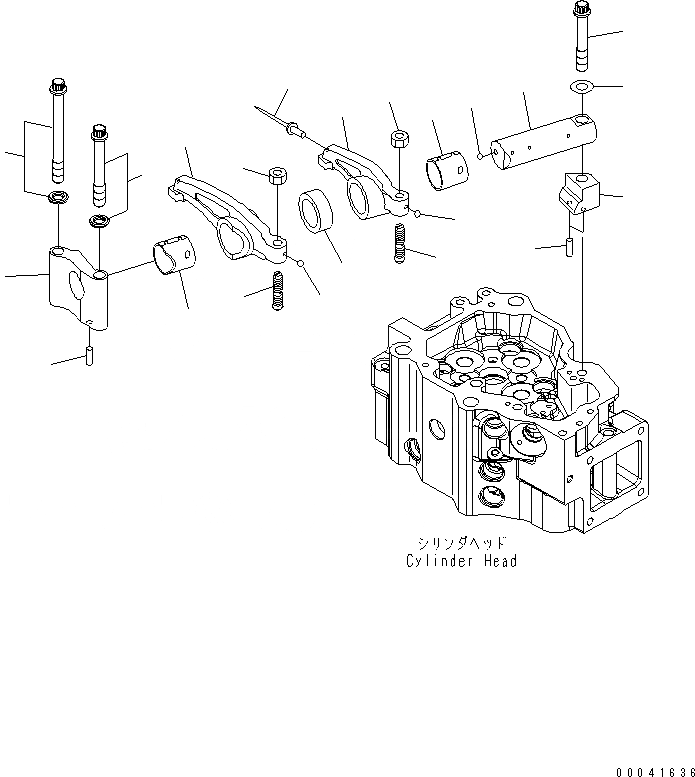 シリンダヘッド
Cylinder Head

00041636