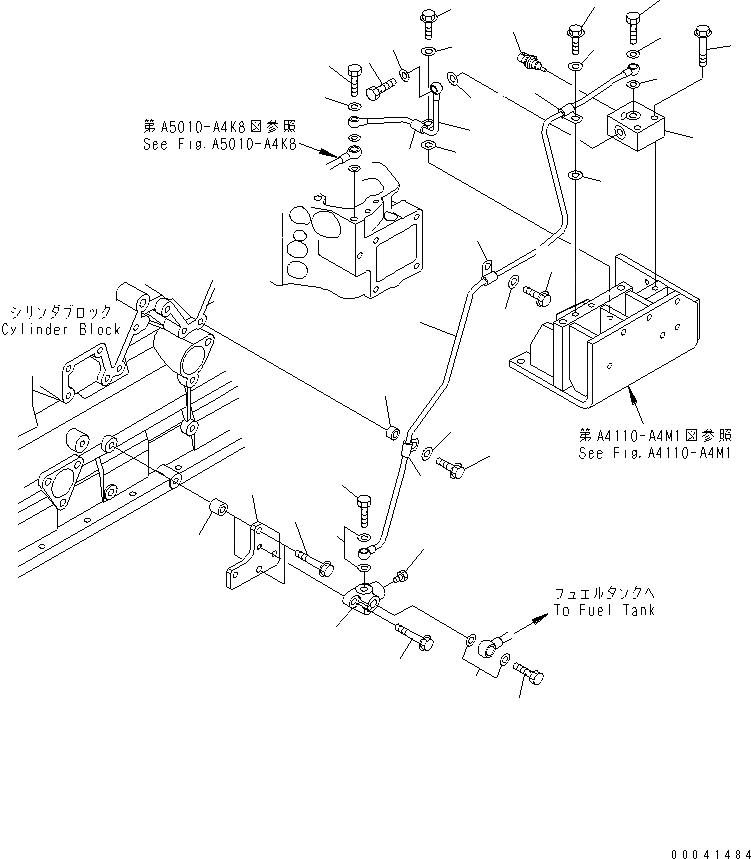 第A5010-A4K8図参照
See Fig.A5010-A4K8

シリンダブロック
Cylinder Block

第A4110-A4M1図参照
See Fig.A4110-A4M1

フュエルタンクへ
To Fuel Tank

00041484