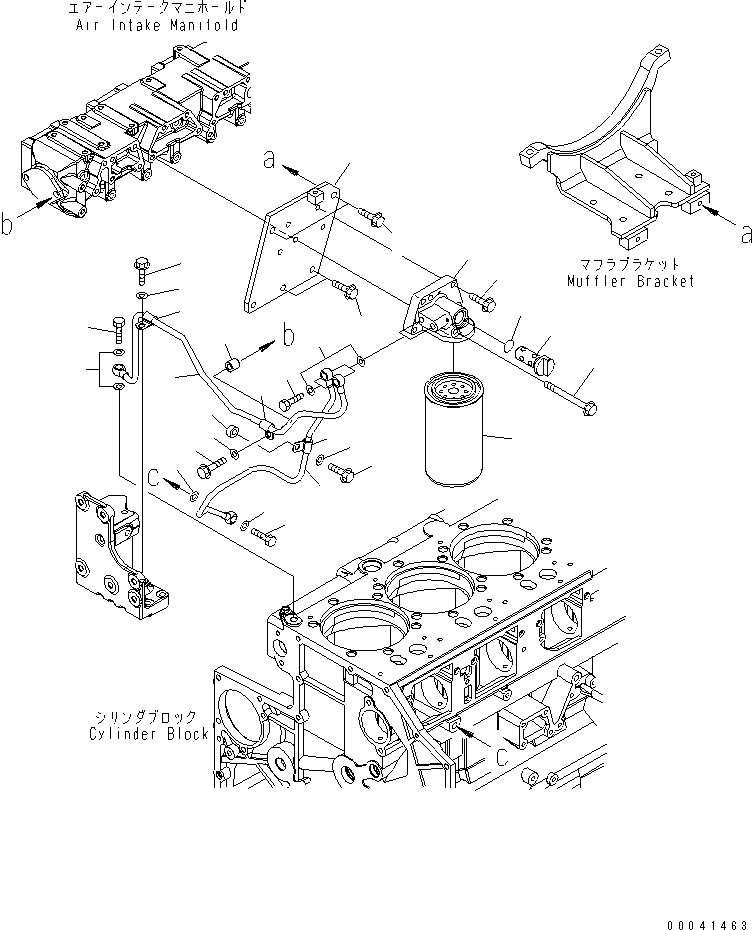 エアーインテークマニホールド
Air Intake Manifold

a

b

a

マフラブラケット
Muffler Bracket

b

c

シリンダブロック
Cylinder Block

c

00041463