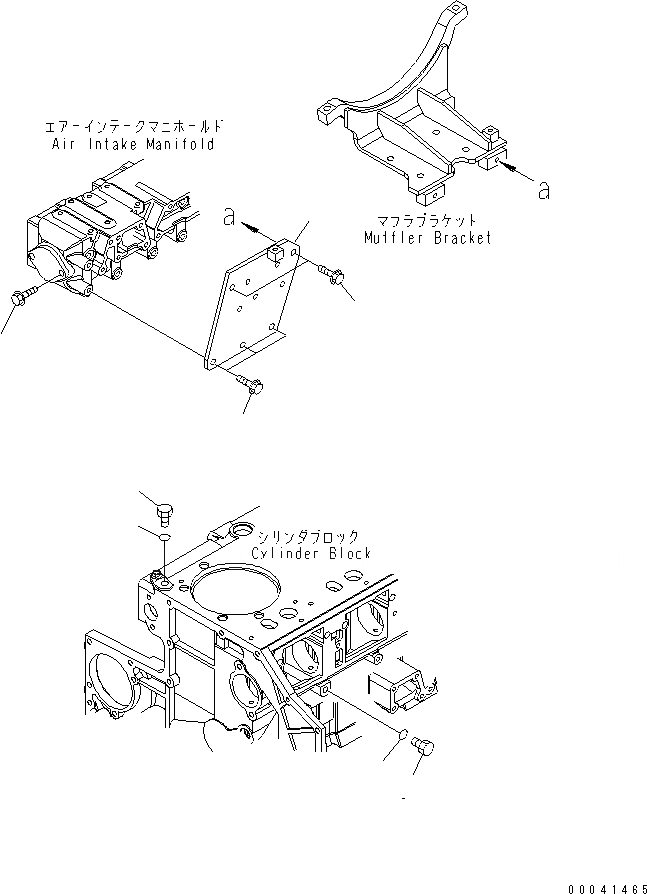 エアーインテークマニホールド
Air Intake Manifold

a

マフラブラケット
Muffler Bracket

a

シリンダブロック
Cylinder Block

00041465