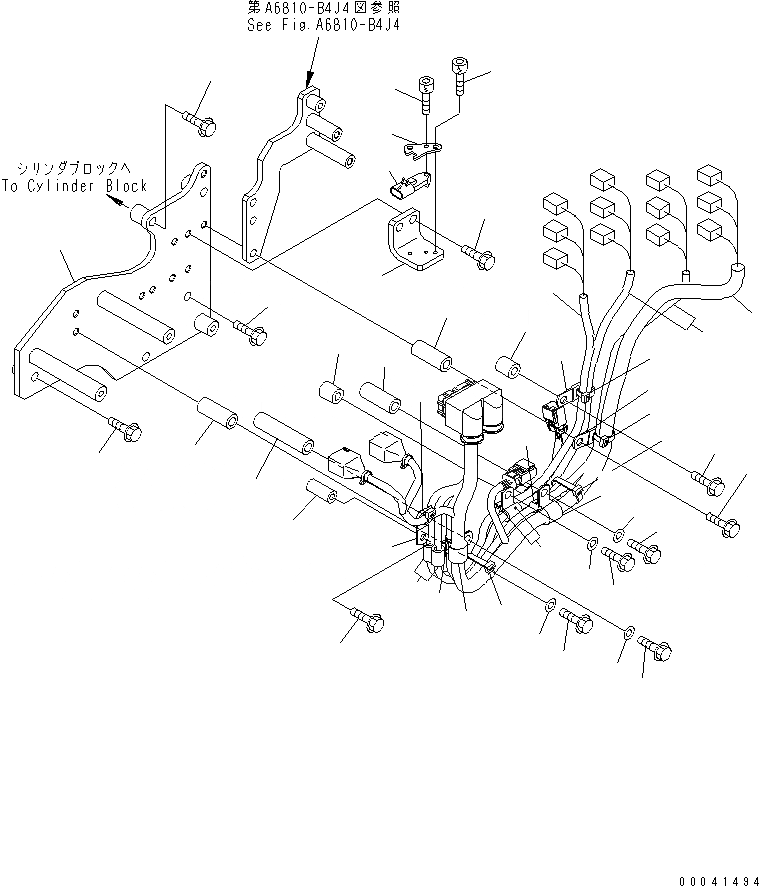 第A6810-B4J4図参照
See Fig.A6810-B4J4

シリンダブロックへ
To Cylinder Block

00041494