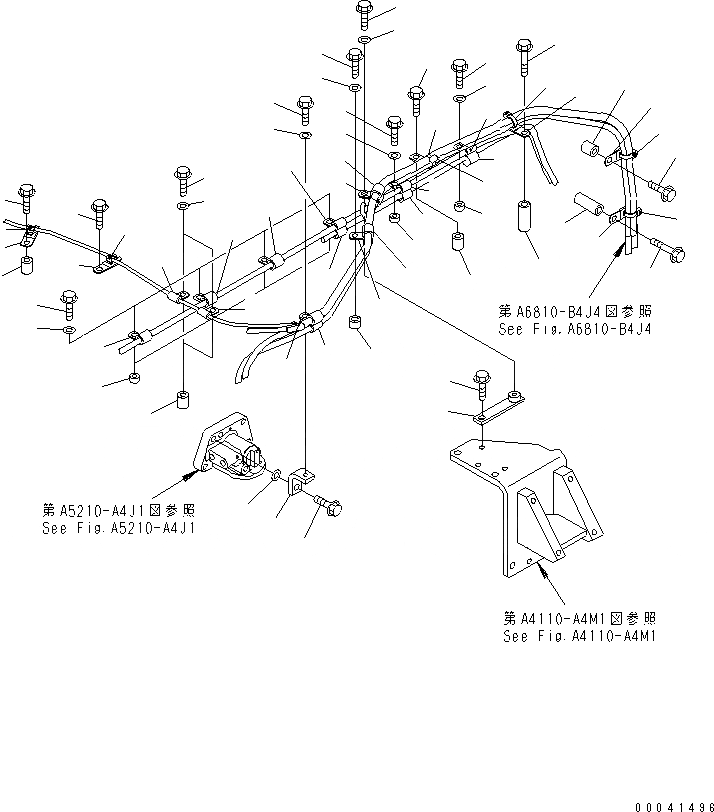 第A6810-B4J4図参照
See Fig.A6810-B4J4

第A5210-A4J1図参照
See Fig.A5210-A4J1

第A4110-A4M1図参照
See Fig.A4110-A4M1

00041496