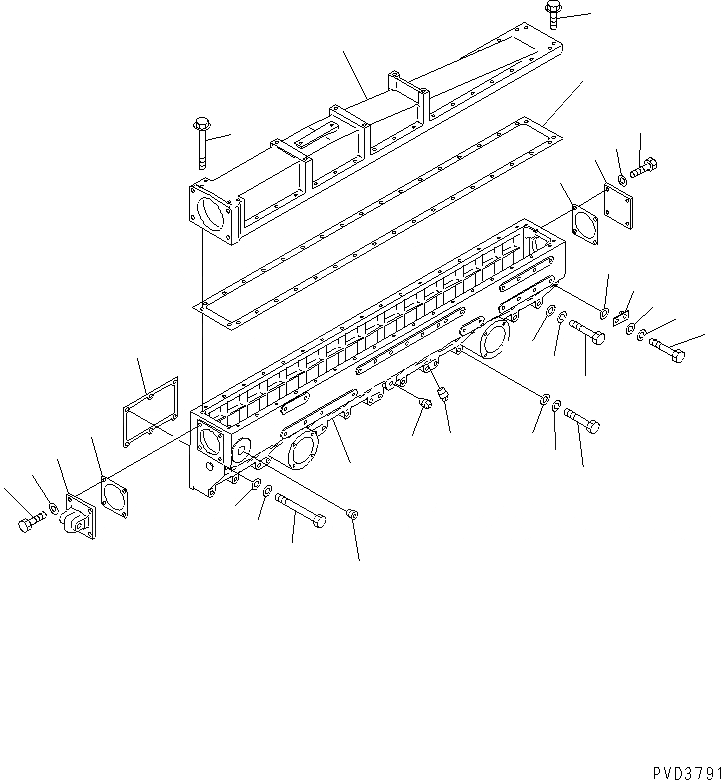 PVD3791