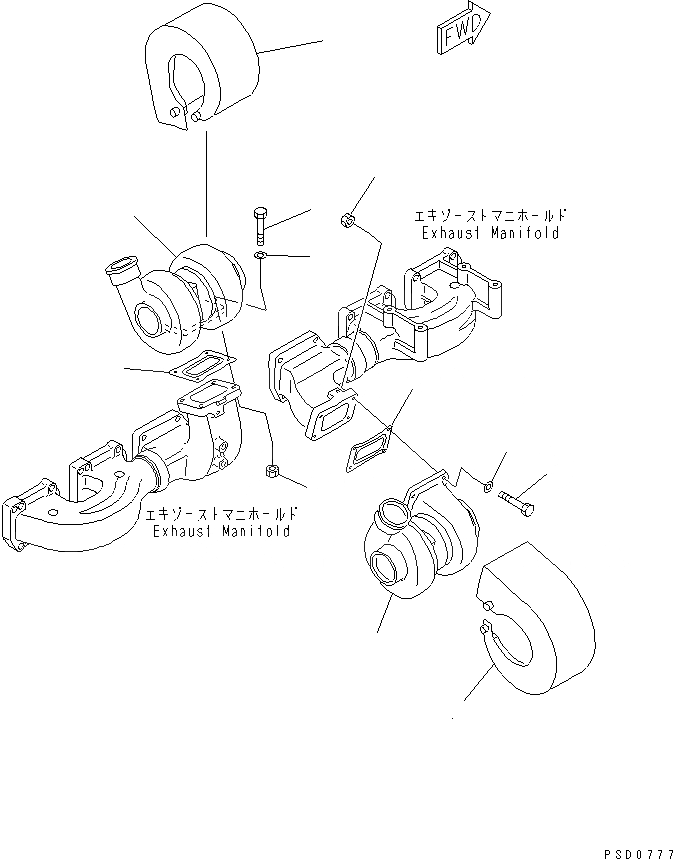 FWD

エキゾーストマニホールド
Exhaust Manifold

エキゾーストマニホールド
Exhaust Manifold

PSD0777