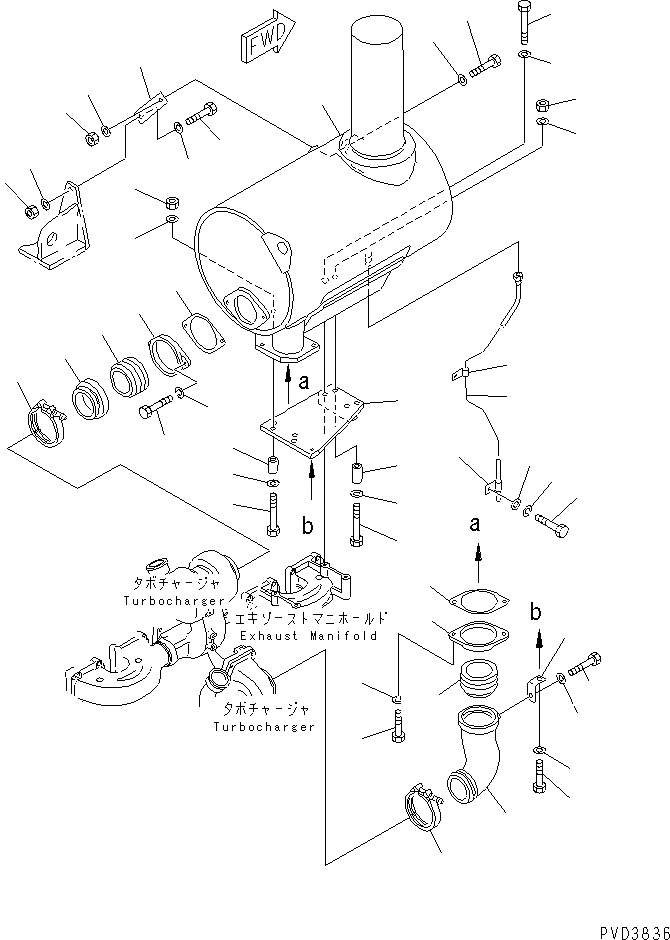 FWD

a

b

タボチャージャ
Turbocharger

エキゾーストマニホールド
Exhaust Manifold

タボチャージャ
Turbocharger

a

b

PVD3836