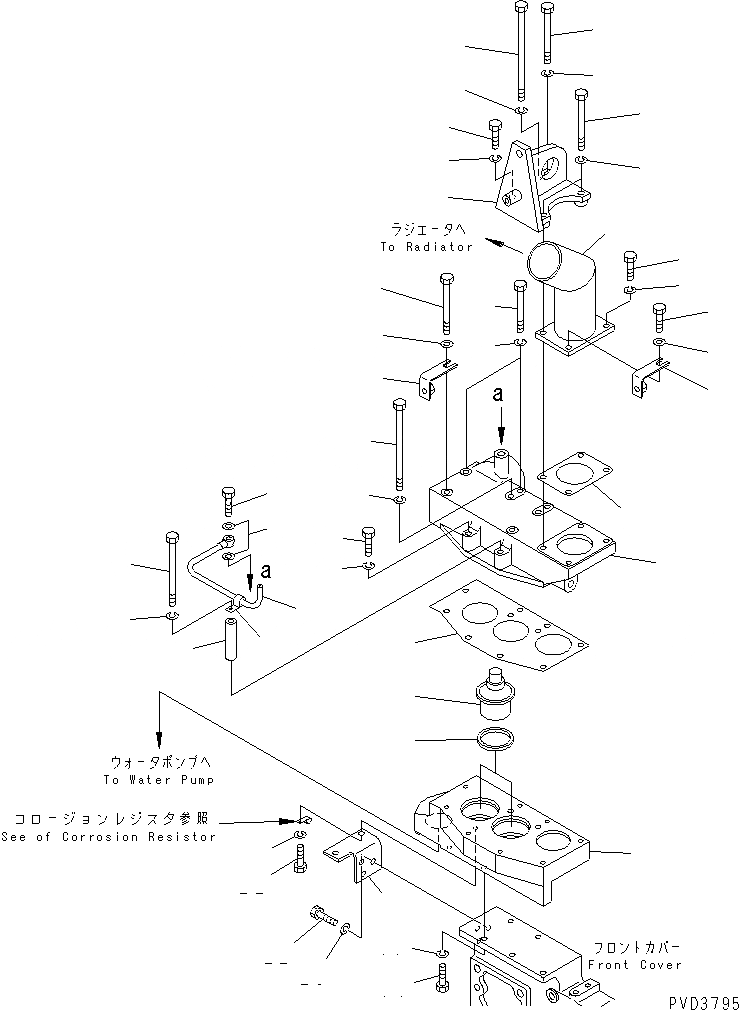 ラジエータへ
To Radiator

a

a

ウォータポンプへ
To Water Pump

コロージョンレジスタ参照
See of Corrosion Resistor

フロントカバー
Front Cover

PVD3795