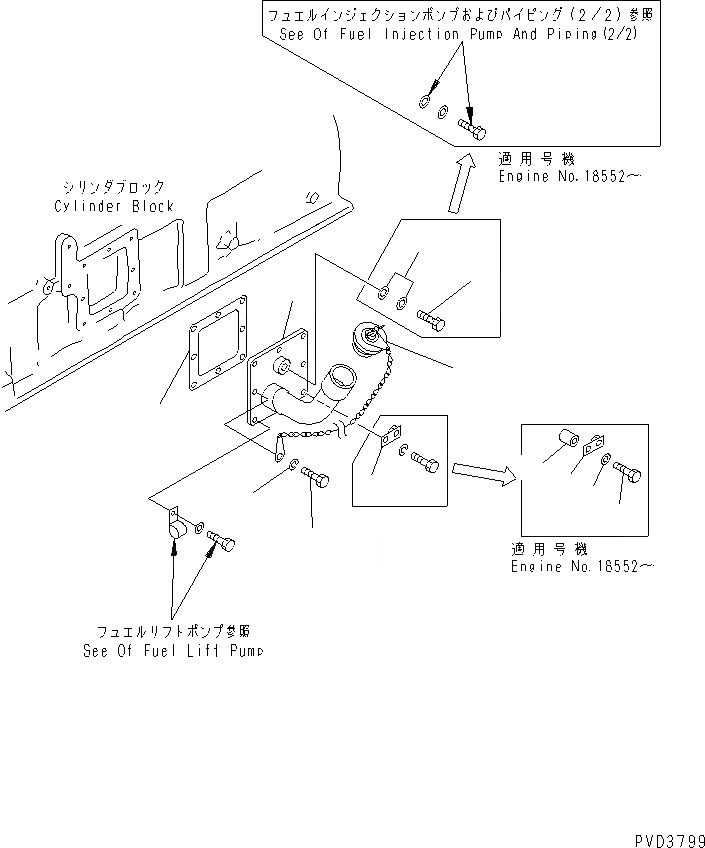 フュエルインジェクションポンプおよびパイピング（2／2）参照
See Of Fuel Injection Pump And Piping(2/2)

適用号機
Engine No.18552～

シリンダブロック
Cylinder Block

適用号機
Engine No.18552～

フュエルリフトポンプ参照
See Of Fuel Lift Pump

PVD3799