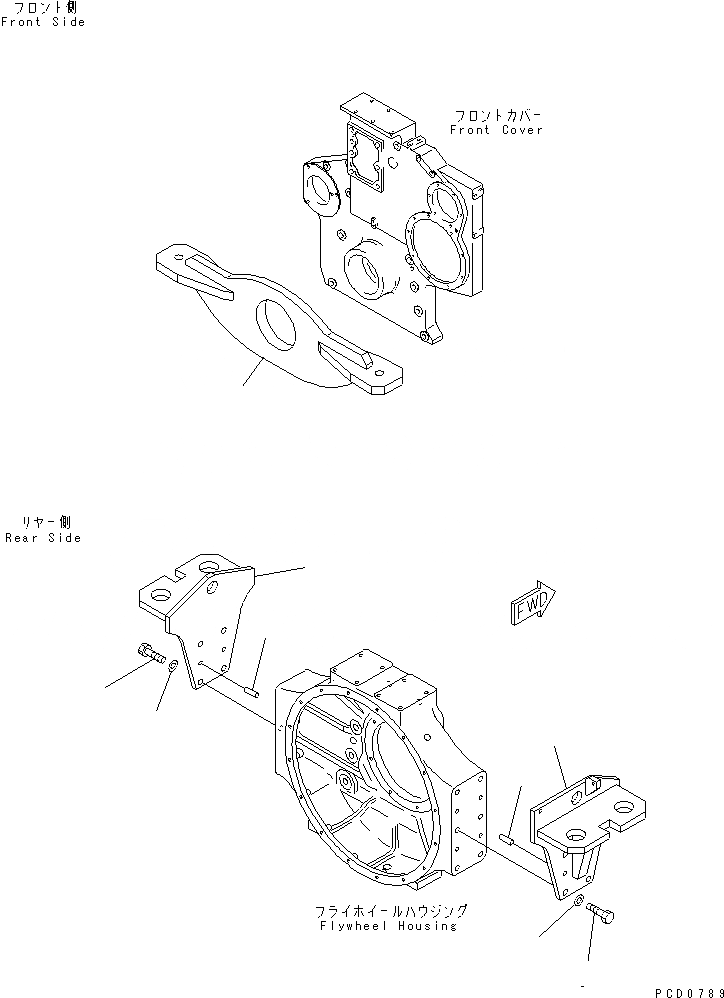 フロント側
Front Side

フロントカバー
Front Cover

リヤー側
Rear Side

FWD

フライホイールハウジング
Flywheel Housing

PCD0789