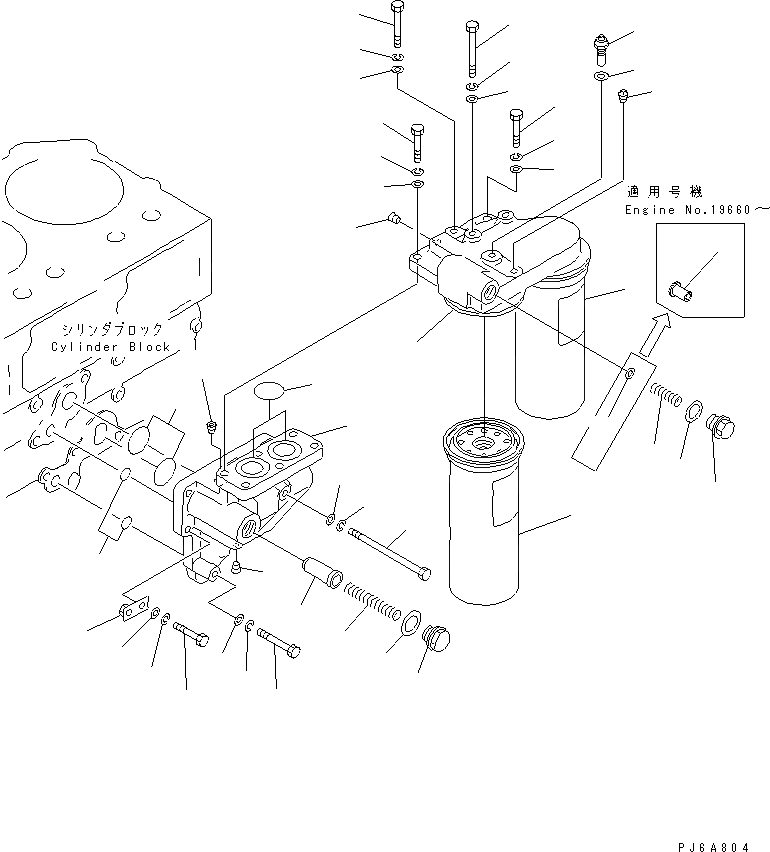 適用号機
Engine No.19660～

シリンダブロック
Cylinder Block

PJ6A804