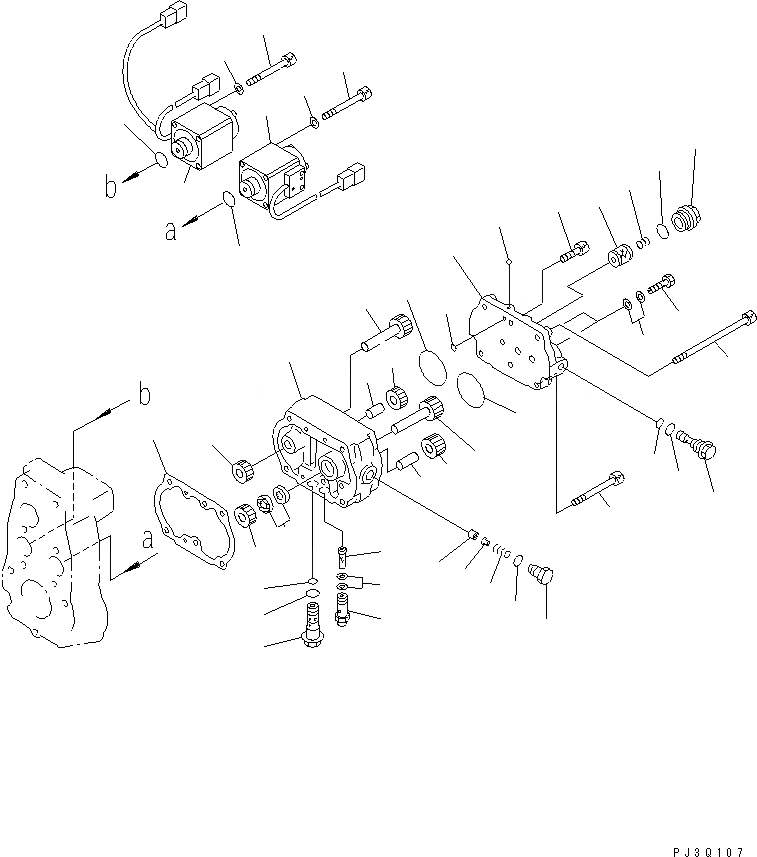 b
a
b
a
PJ3Q107