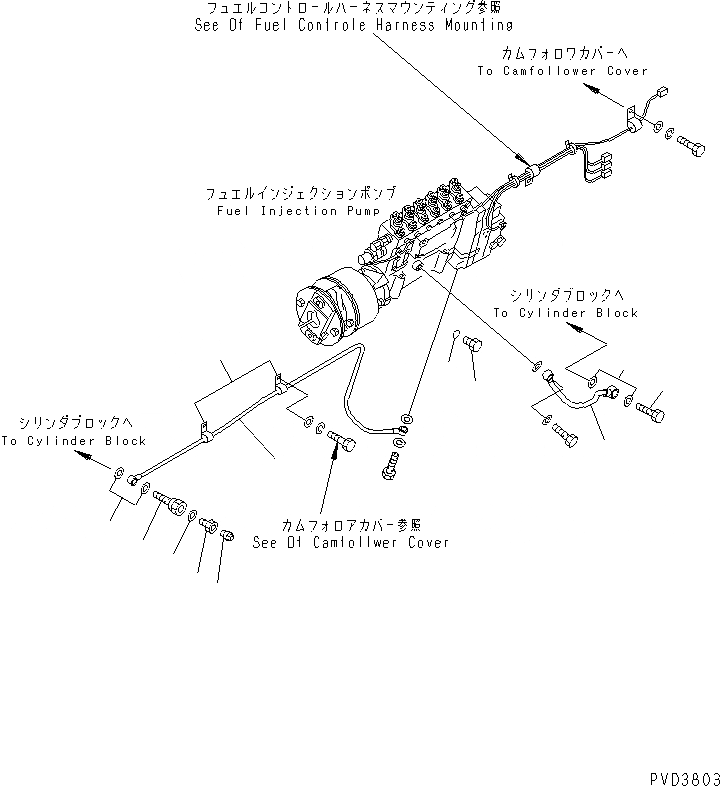 フュエルコントロールハーネスマウンティング参照
See Of Fuel Controle Harness Mounting

カムフォロワカバーへ
To Camfollower Cover

フュエルインジェクションポンプ
Fuel Injection Pump

シリンダブロックへ
To Cylinder Block

シリンダブロックへ
To Cylinder Block

カムフォロアカバー参照
See Of Camfollwer Cover

PVD3803