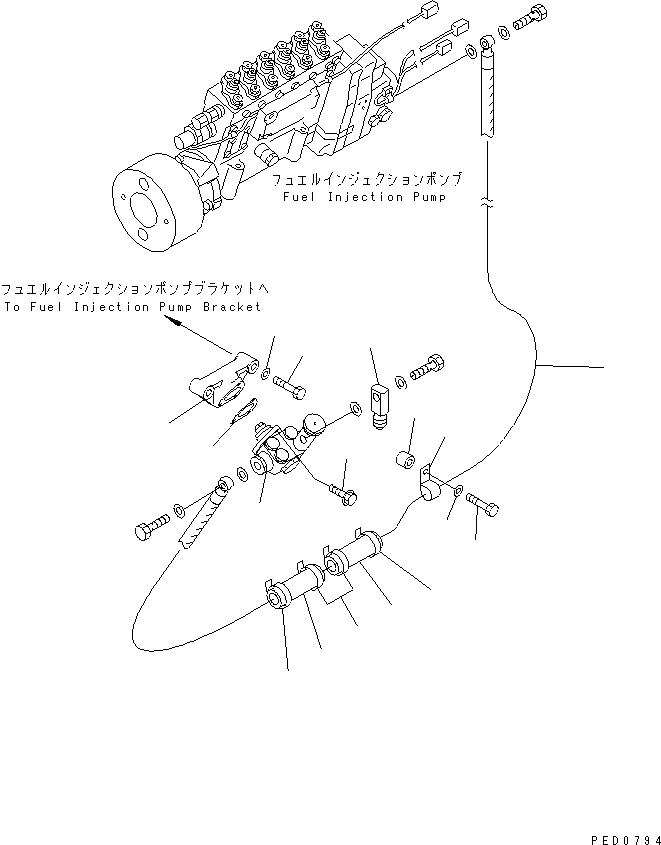 フュエルインジェクションポンプ
Fuel Injection Pump

フュエルインジェクションポンプブラケットへ
To Fuel Injection Pump Bracket

PED0794