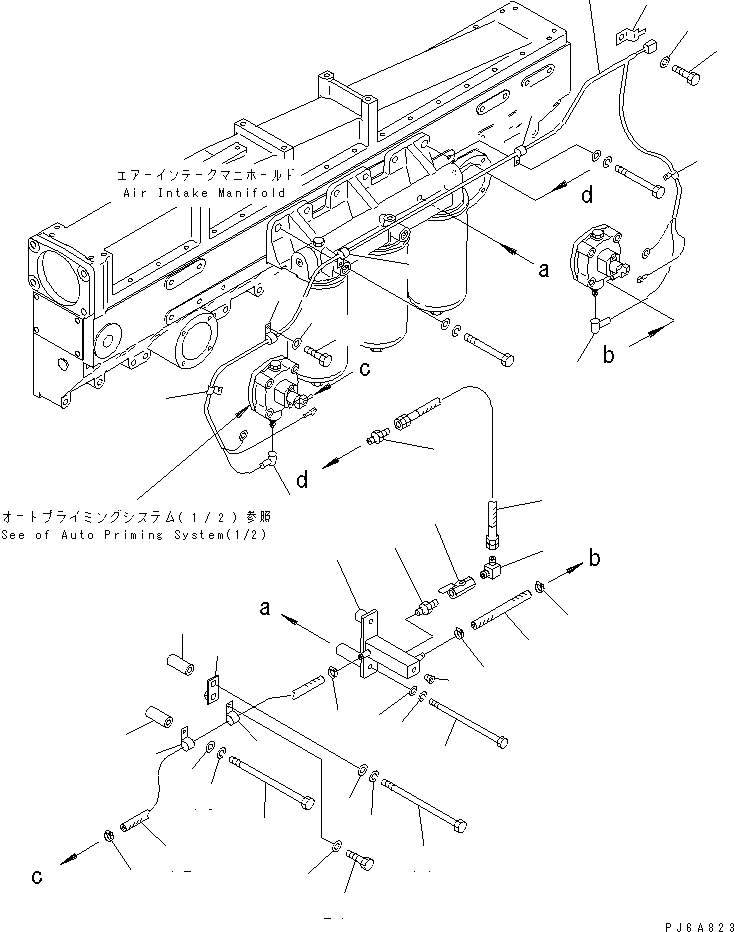 エアーインテークマニホールド
Air Intake Manifold

d

a

b

c

d

オートプライミングシステム(1/2)参照
See of Auto Priming System(1/2)

b

a

c

PJ6A823