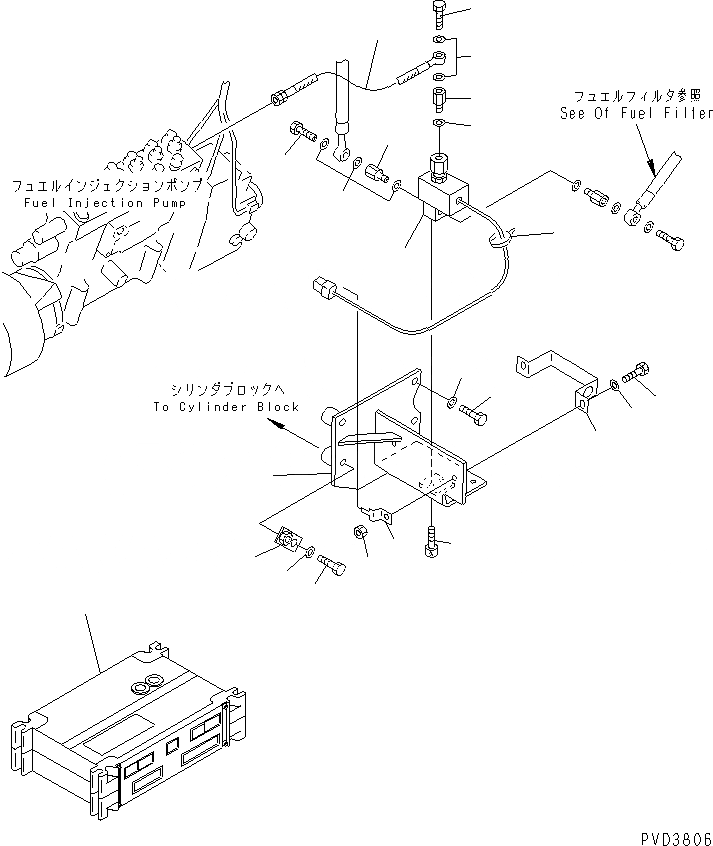 フュエルフィルタ参照
See Of Fuel Filter

フュエルインジェクションポンプ
Fuel Injection Pump

シリンダブロックへ
To Cylinder Block

PVD3806