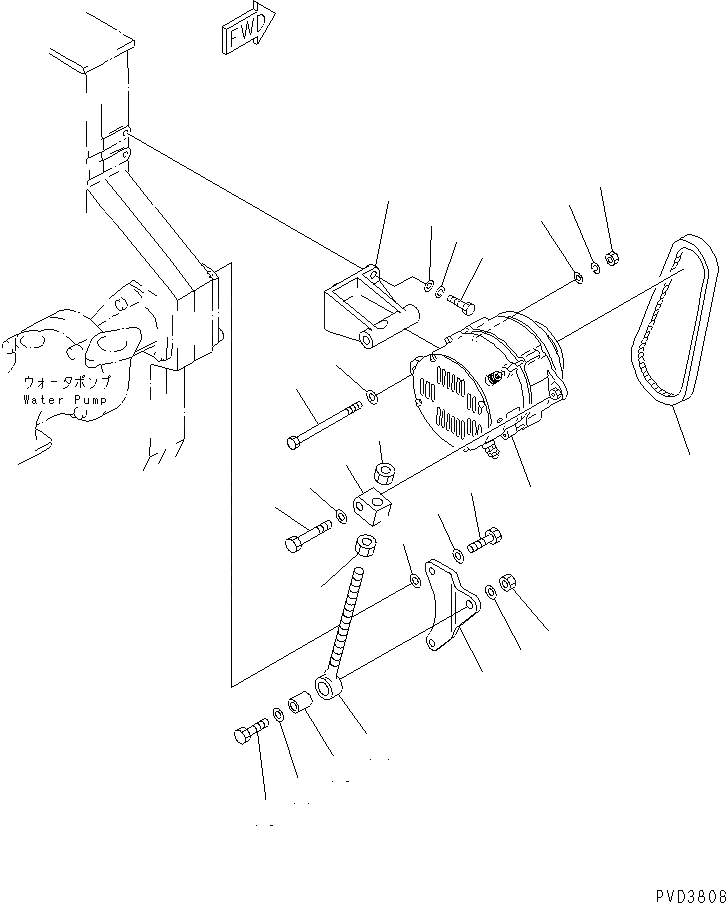 FWD

ウォータポンプ
Water Pump

PVD3808