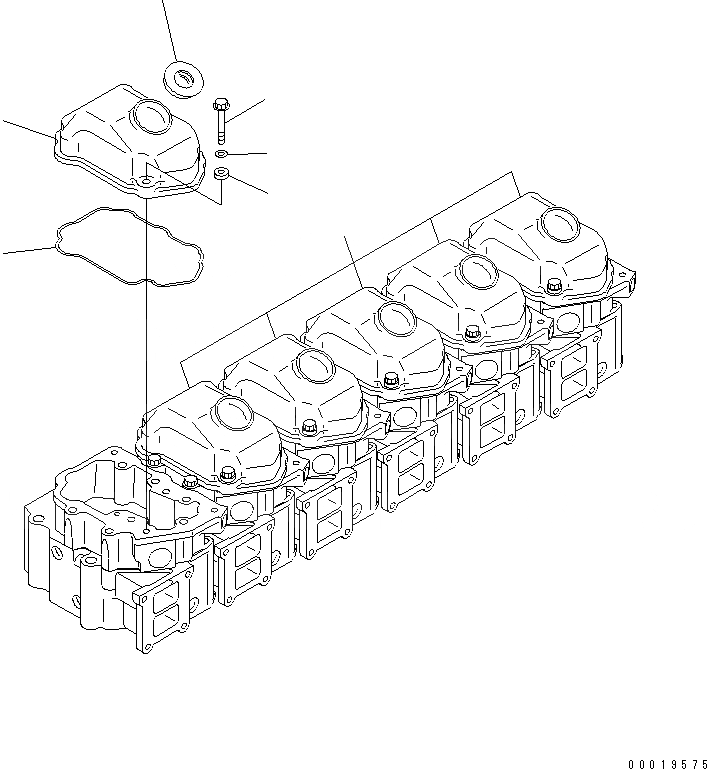 00019575