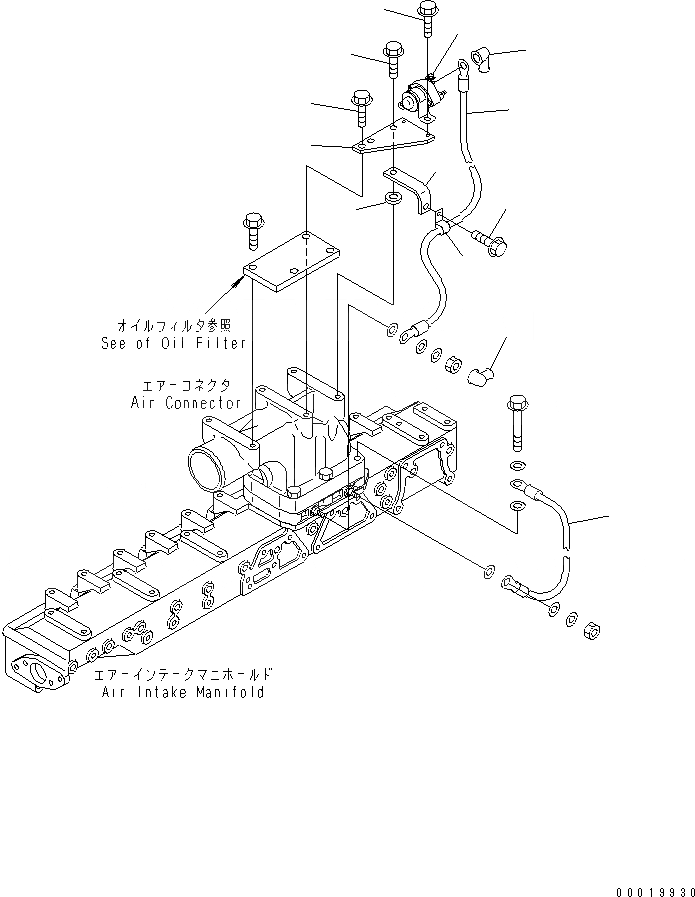 オイルフィルタ参照
See of Oil Filter

エアーコネクタ
Air Connector

エアーインテークマニホールド
Air Intake Manifold

00019930