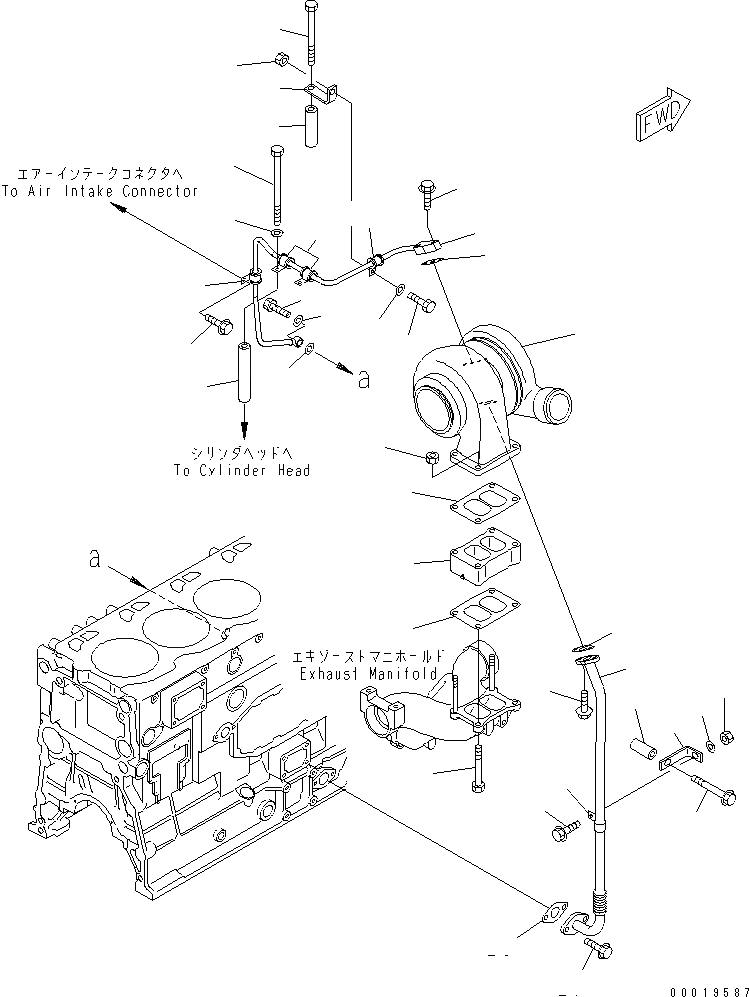 FWD

エアーインテークコネクタへ
To Air Intake Connector

a

シリンダヘッドへ
To Cylinder Head

a

エキゾーストマニホールド
Exhaust Manifold

00019587