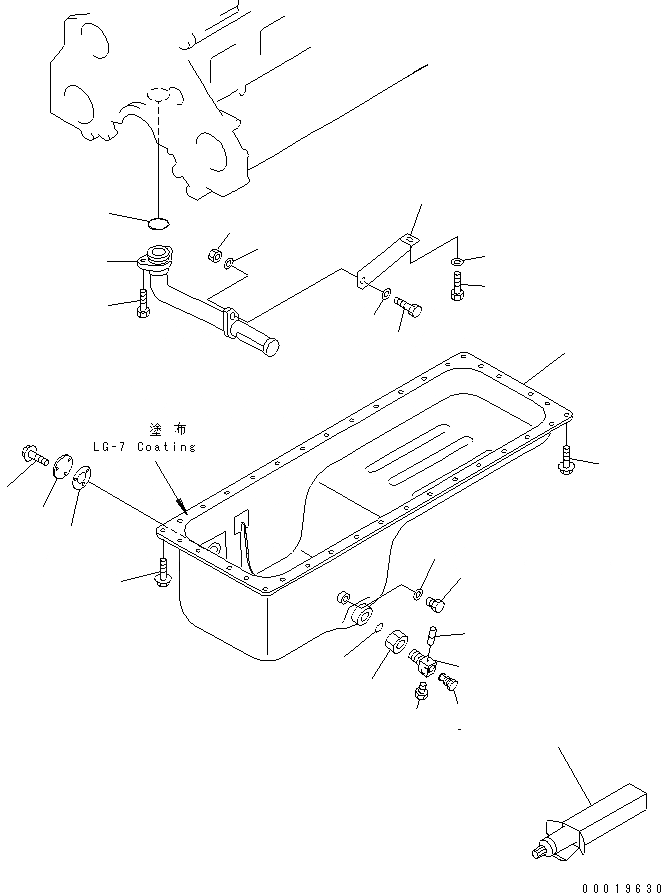 塗布
LG-7 Coating

00019630