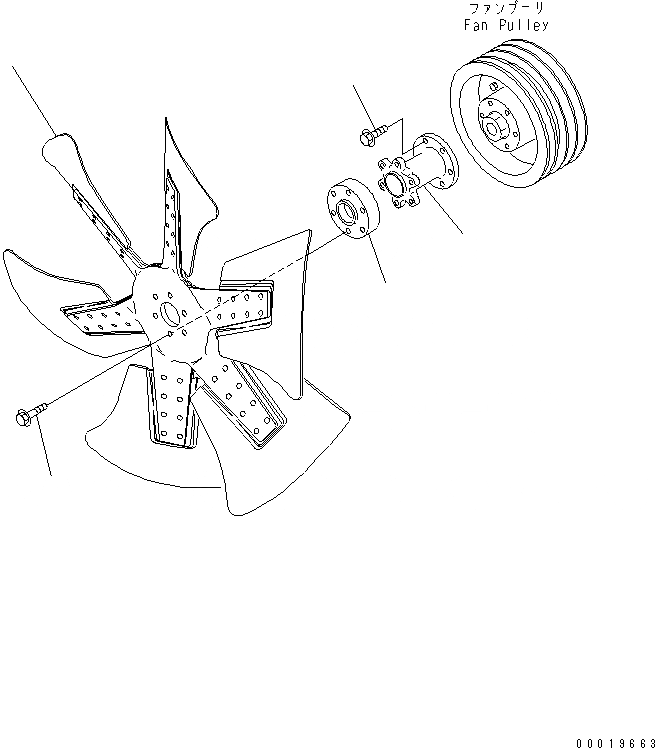 ファンプーリ
Fan Pulley

00019663