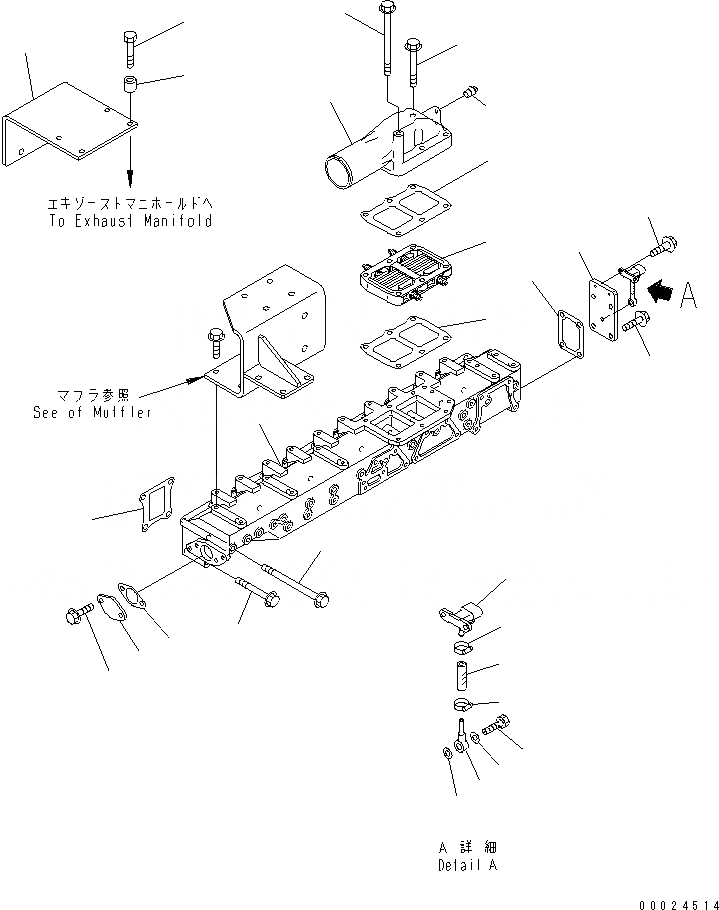 エキゾーストマニホールドへ
To Exhaust Manifold

A

マフラ参照
See of Muffler

A 詳細
Detail A

00024514