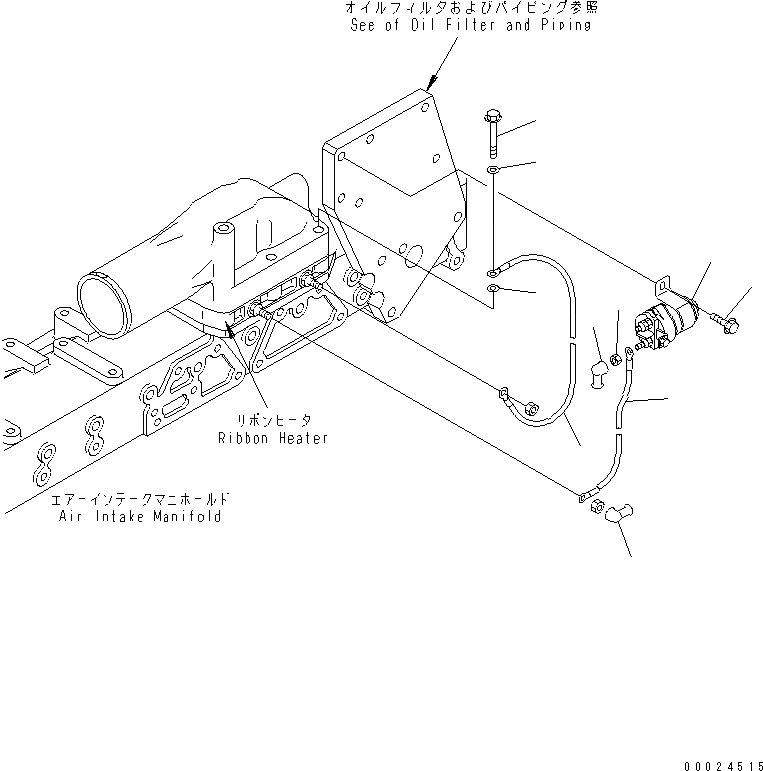 オイルフィルタおよびパイピング参照
See of Oil Filter and Piping

リボンヒータ
Ribbon Heater

エアーインテークマニホールド
Air Intake Manifold

00024515