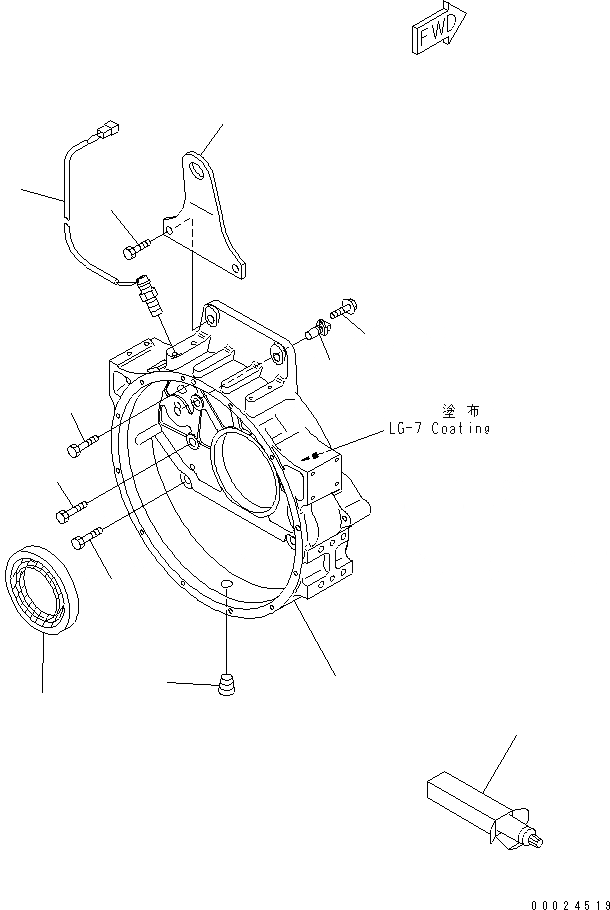 FWD

塗布
LG-7 Coating

00024519