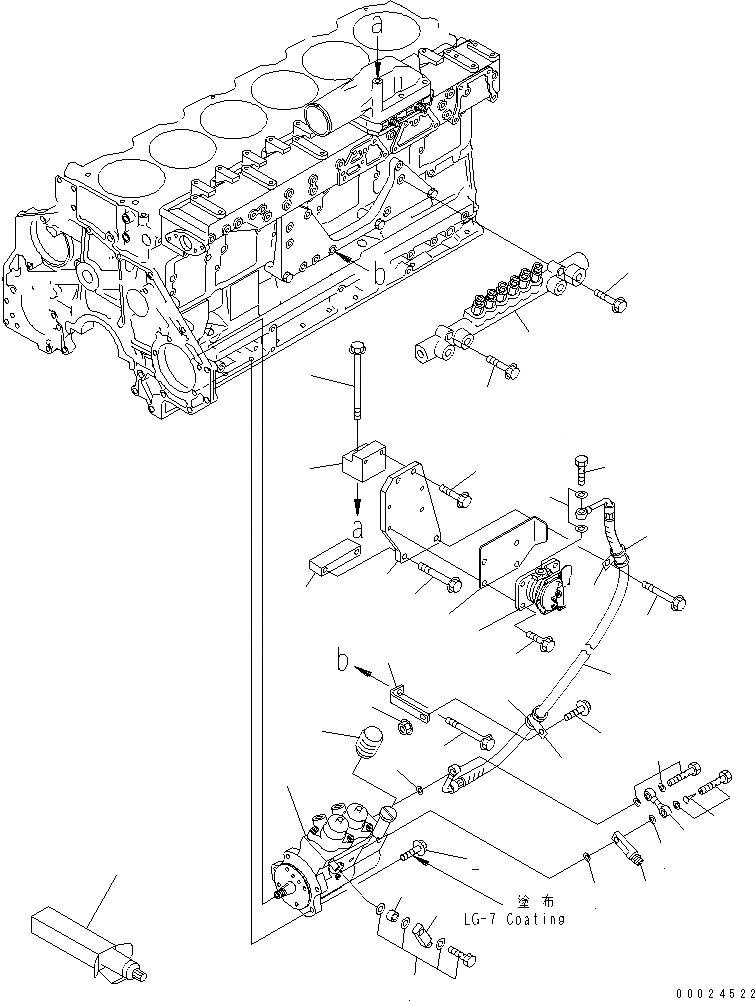 a
b
a
b
塗布
LG-7 Coating
00024522