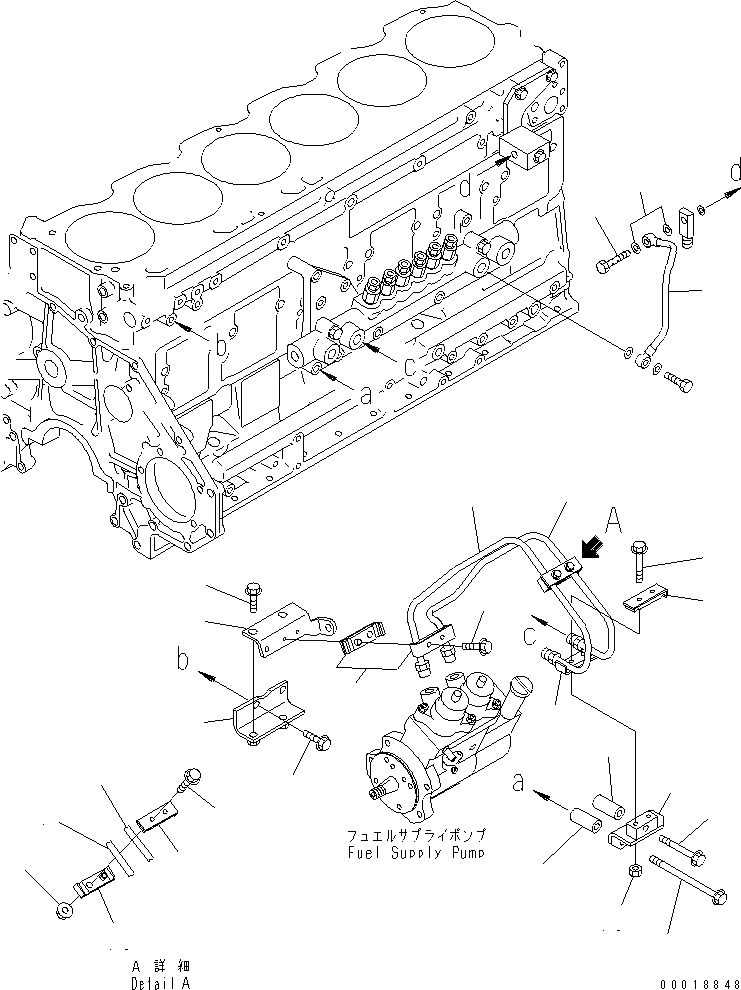 d
d
b
c
a
A
c
b
a
フュエルサプライポンプ
Fuel Supply Pump
A 詳 細
Detail A
00018848