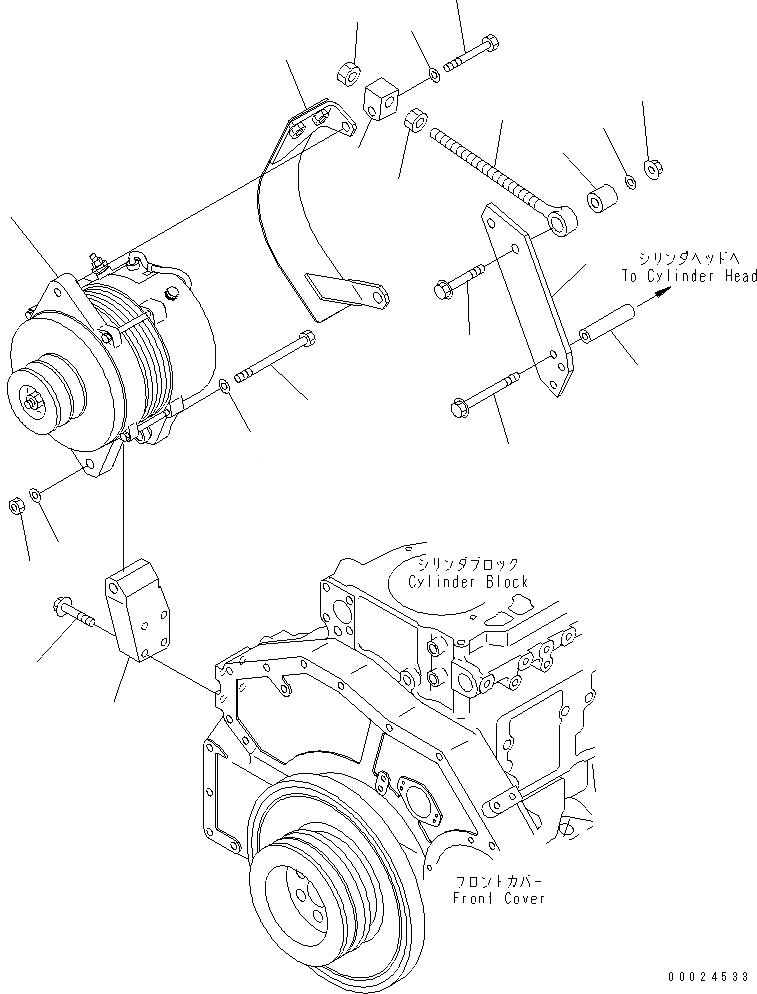 シリンダヘッドへ
To Cylinder Head

シリンダブロック
Cylinder Block

フロントカバー
Front Cover

00024533