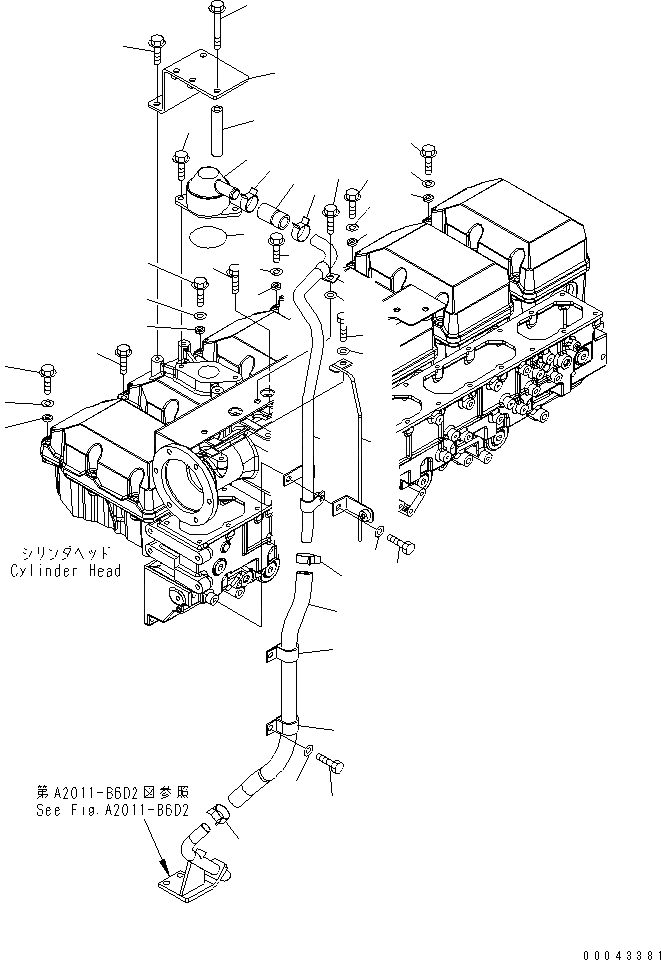 シリンダヘッド
Cylinder Head

第A2011-B6D2図参照
See Fig.A2011-B6D2

00043381