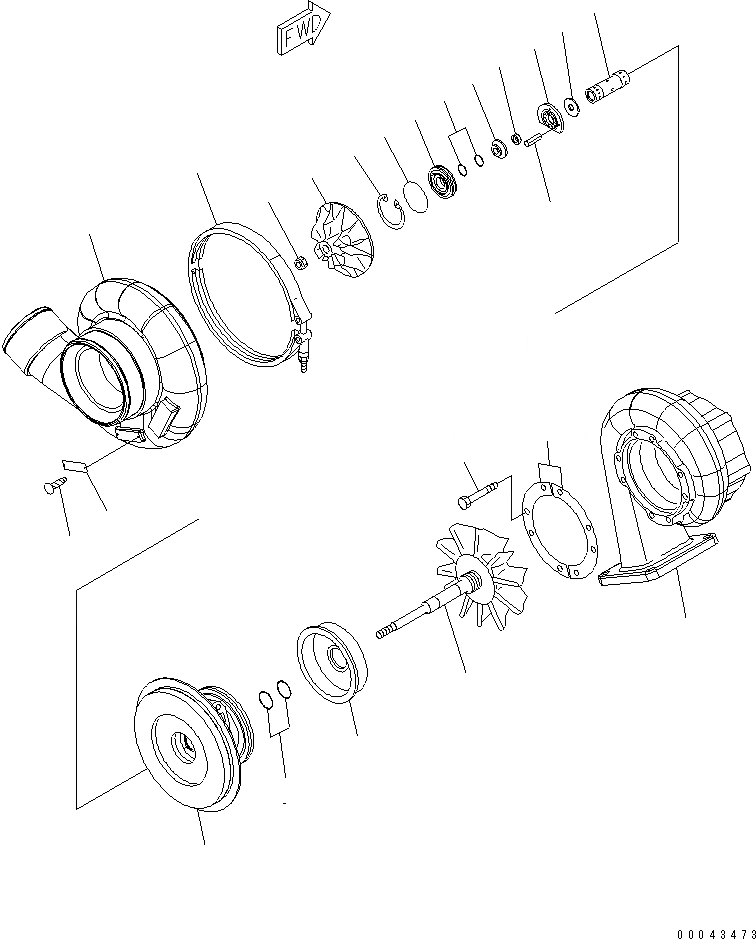 FWD

00043473