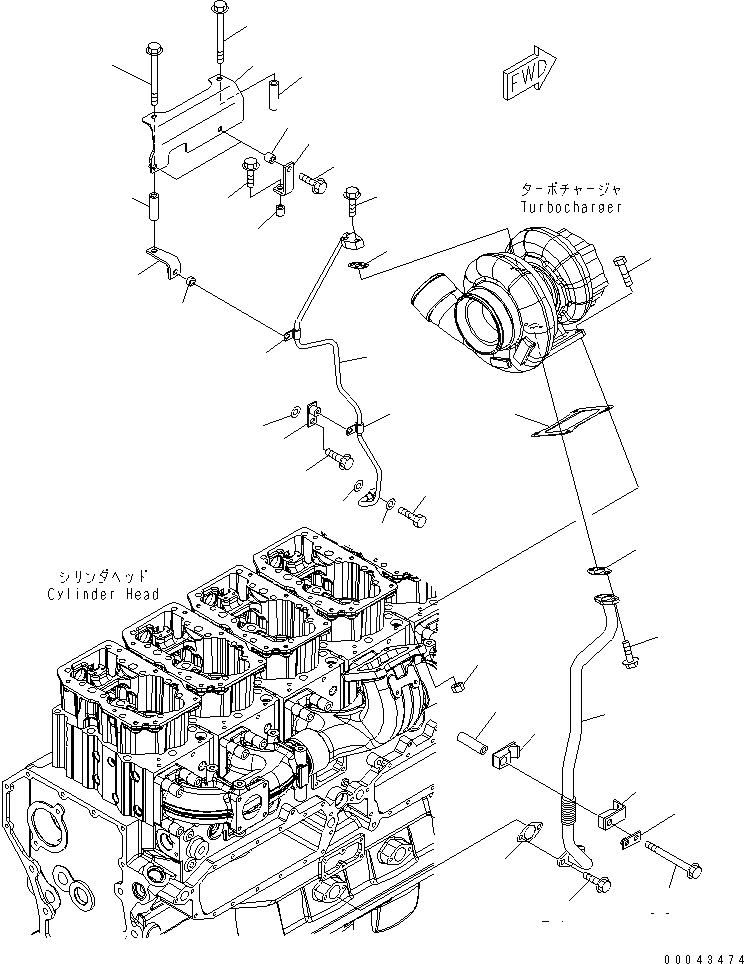 FWD

ターボチャージャ
Turbocharger

シリンダヘッド
Cylinder Head

00043474