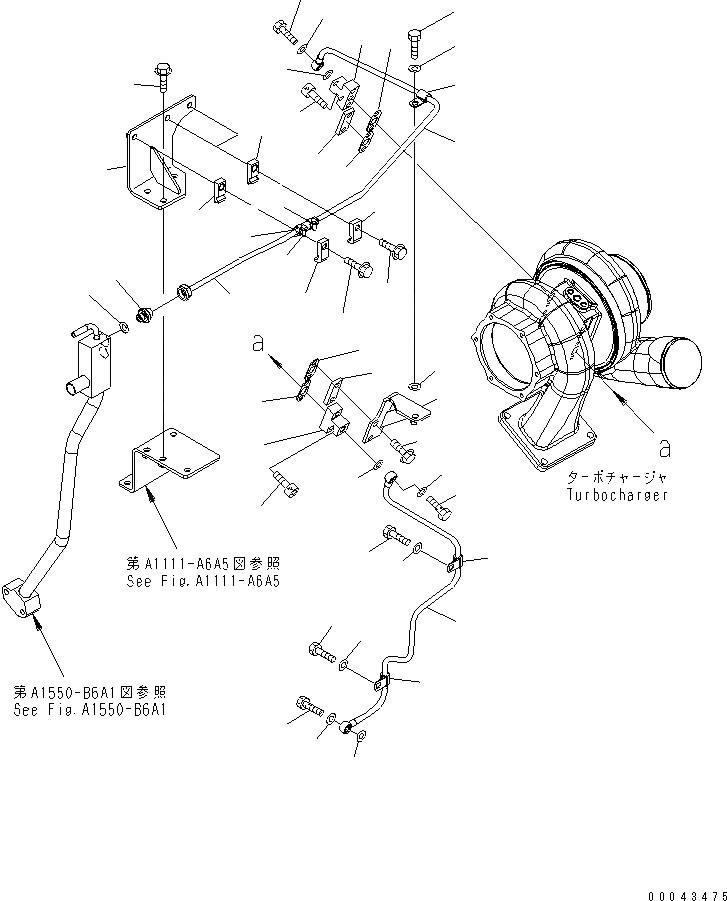 a

a

ターボチャージャ
Turbocharger

第A1111-A6A5図参照
See Fig.A1111-A6A5

第A1550-B6A1図参照
See Fig.A1550-B6A1

00043475